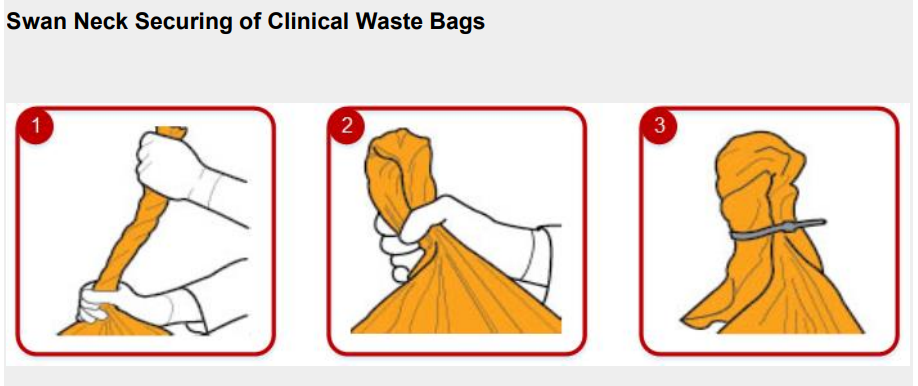 Swan Neck Securing of Clinical Waste Bags

1

2

3