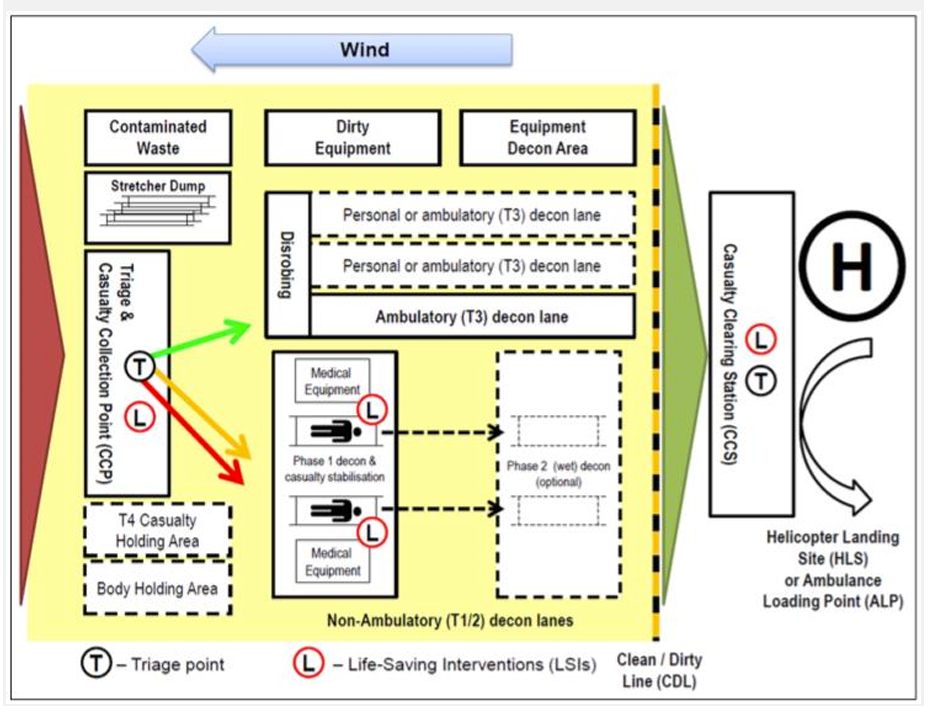 Wind

Contaminated Waste

Dirty Equipment

Equipment Decon Area

Stretcher Dump

Triage & Casualty Collection Point (CCP)

T

L

Disrobing

Personal or ambulatory (T3) decon lane

Personal or ambulatory (T3) decon lane

Ambulatory (T3) decon lane

Medical Equipment

L

Phase 1 decon & casualty stabilisation

L

Medical Equipment

Phase 2 (wet) decon (optional)

T4 Casualty Holding Area

Body Holding Area

Non-Ambulatory (T1/2) decon lanes

Casualty Clearing Station (CCS)

L

T

H

Helicopter Landing Site (HLS) or Ambulance Loading Point (ALP)

T – Triage point

L – Life-Saving Interventions (LSIs)

Clean / Dirty Line (CDL)