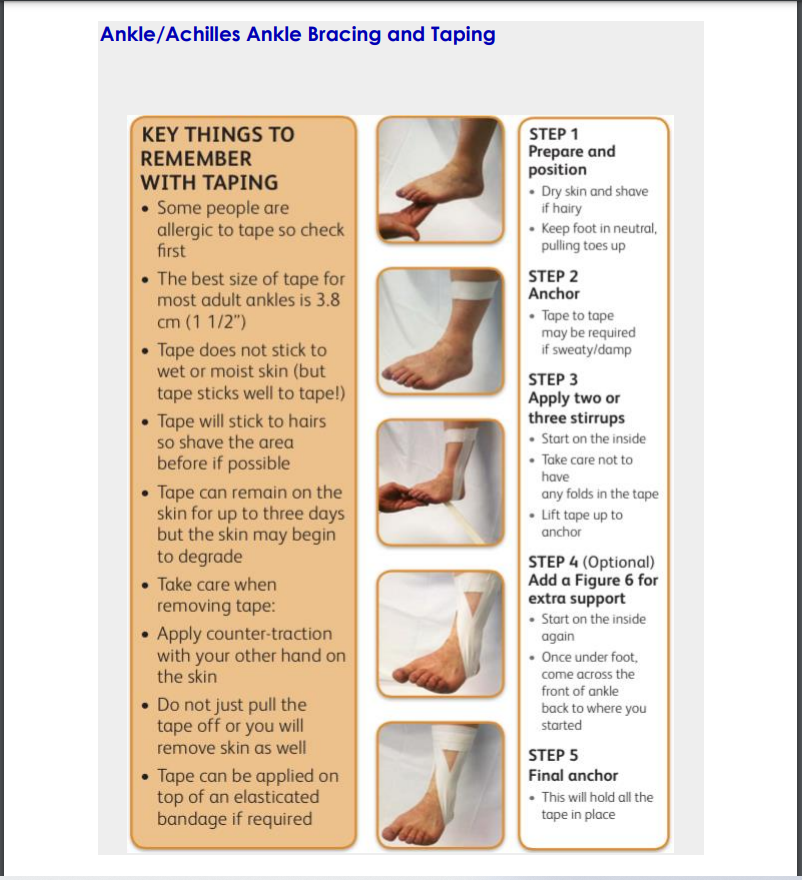 Ankle/Achilles Ankle Bracing and Taping

KEY THINGS TO REMEMBER WITH TAPING
• Some people are allergic to tape so check first
• The best size of tape for most adult ankles is 3.8 cm (1 1/2")
• Tape does not stick to wet or moist skin (but tape sticks well to tape!)
• Tape will stick to hairs so shave the area before if possible
• Tape can remain on the skin for up to three days but the skin may begin to degrade
• Take care when removing tape:
• Apply counter-traction with your other hand on the skin
• Do not just pull the tape off or you will remove skin as well
• Tape can be applied on top of an elasticated bandage if required

STEP 1
Prepare and position
• Dry skin and shave if hairy
• Keep foot in neutral, pulling toes up

STEP 2
Anchor
• Tape to tape may be required if sweaty/damp

STEP 3
Apply two or three stirrups
• Start on the inside
• Take care not to have any folds in the tape
• Lift tape up to anchor

STEP 4 (Optional)
Add a Figure 6 for extra support
• Start on the inside again
• Once under foot, come across the front of ankle back to where you started

STEP 5
Final anchor
• This will hold all the tape in place