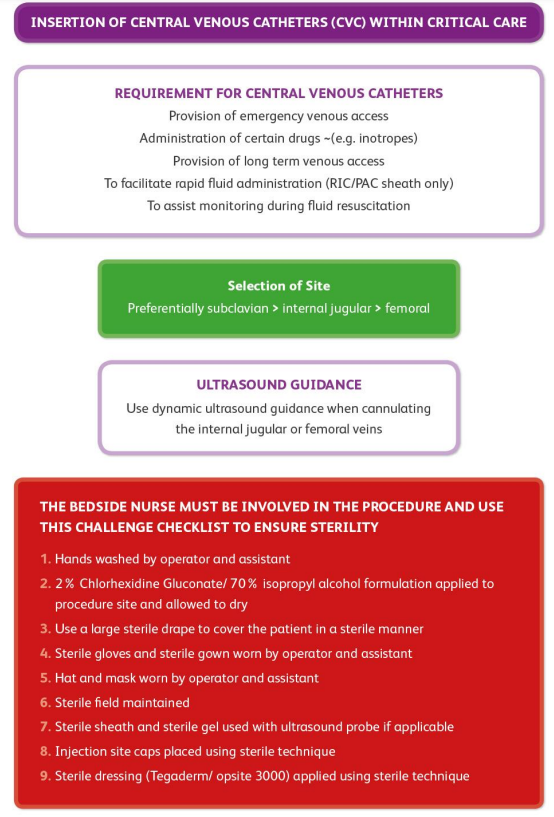 INSERTION OF CENTRAL VENOUS CATHETERS (CVC) WITHIN CRITICAL CARE

REQUIREMENT FOR CENTRAL VENOUS CATHETERS
Provision of emergency venous access
Administration of certain drugs ~(e.g. inotropes)
Provision of long term venous access
To facilitate rapid fluid administration (RIC/PAC sheath only)
To assist monitoring during fluid resuscitation

Selection of Site
Preferentially subclavian > internal jugular > femoral

ULTRASOUND GUIDANCE
Use dynamic ultrasound guidance when cannulating the internal jugular or femoral veins

THE BEDSIDE NURSE MUST BE INVOLVED IN THE PROCEDURE AND USE THIS CHALLENGE CHECKLIST TO ENSURE STERILITY

1. Hands washed by operator and assistant
2. 2% Chlorhexidine Gluconate/ 70% isopropyl alcohol formulation applied to procedure site and allowed to dry
3. Use a large sterile drape to cover the patient in a sterile manner
4. Sterile gloves and sterile gown worn by operator and assistant
5. Hat and mask worn by operator and assistant
6. Sterile field maintained
7. Sterile sheath and sterile gel used with ultrasound probe if applicable
8. Injection site caps placed using sterile technique
9. Sterile dressing (Tegaderm/ opsite 3000) applied using sterile technique