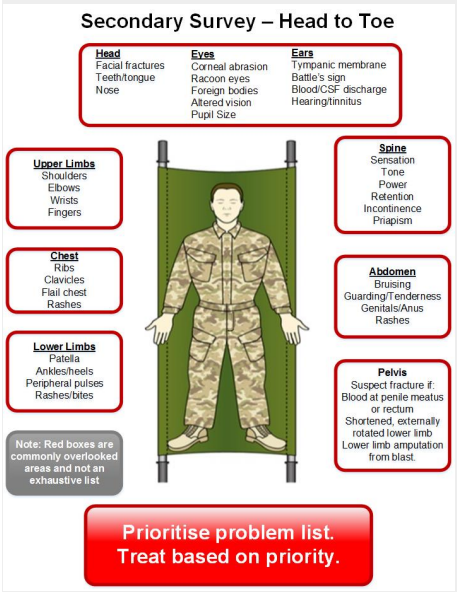 Secondary Survey – Head to Toe

Head
Facial fractures
Teeth/tongue
Nose

Eyes
Corneal abrasion
Racoon eyes
Foreign bodies
Altered vision
Pupil Size

Ears
Tympanic membrane
Battle's sign
Blood/CSF discharge
Hearing/tinnitus

Upper Limbs
Shoulders
Elbows
Wrists
Fingers

Chest
Ribs
Clavicles
Flail chest
Rashes

Lower Limbs
Patella
Ankles/heels
Peripheral pulses
Rashes/bites

Note: Red boxes are commonly overlooked areas and not an exhaustive list

Spine
Sensation
Tone
Power
Retention
Incontinence
Priapism

Abdomen
Bruising
Guarding/Tenderness
Genitals/Anus
Rashes

Pelvis
Suspect fracture if:
Blood at penile meatus or rectum
Shortened, externally rotated lower limb
Lower limb amputation from blast.

Prioritise problem list.
Treat based on priority.