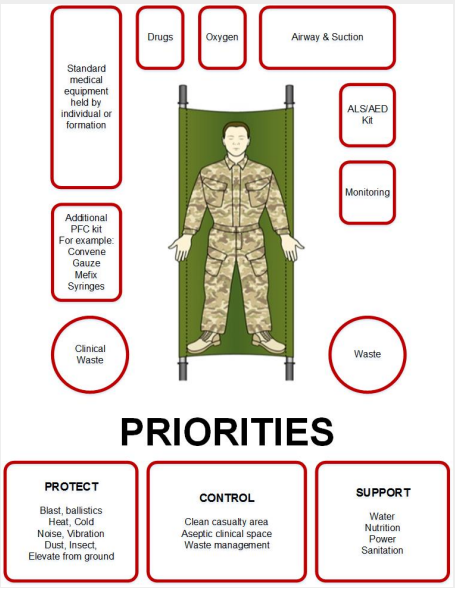 Standard medical equipment held by individual or formation

Drugs

Oxygen

Airway & Suction

ALS/AED Kit

Monitoring

Additional PFC kit
For example:
Convene
Gauze
Mefix
Syringes

Clinical Waste

Waste

PRIORITIES

PROTECT

Blast, ballistics
Heat, Cold
Noise, Vibration
Dust, Insect,
Elevate from ground

CONTROL

Clean casualty area
Aseptic clinical space
Waste management

SUPPORT

Water
Nutrition
Power
Sanitation